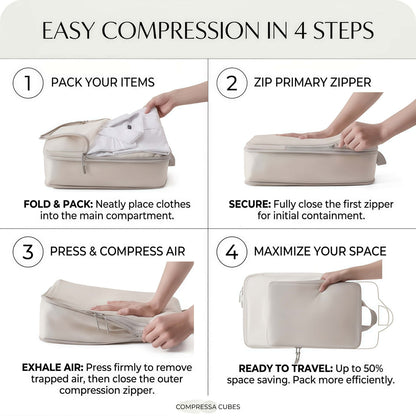 EASY COMPRESSION IN 4 STEPS

1 PACK YOUR ITEMS

FOLD & PACK: Neatly place clothes into the main compartment.

2 ZIP PRIMARY ZIPPER

SECURE: Fully close the first zipper for initial containment.

3 PRESS & COMPRESS AIR

EXHALE AIR: Press firmly to remove trapped air, then close the outer compression zipper.

4 MAXIMIZE YOUR SPACE

READY TO TRAVEL: Up to 50% space saving. Pack more efficiently.

COMPRESSA CUBES