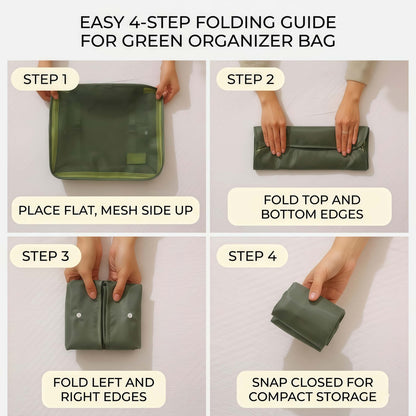 EASY 4-STEP FOLDING GUIDE FOR GREEN ORGANIZER BAG

STEP 1

PLACE FLAT, MESH SIDE UP

STEP 2

FOLD TOP AND BOTTOM EDGES

STEP 3

FOLD LEFT AND RIGHT EDGES

STEP 4

SNAP CLOSED FOR COMPACT STORAGE