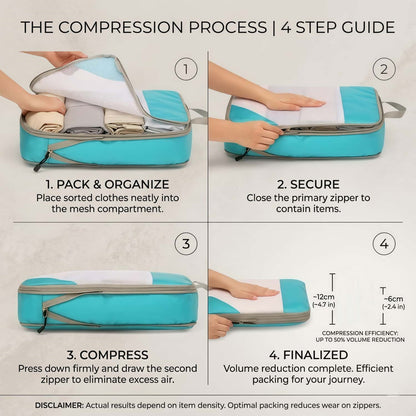 THE COMPRESSION PROCESS | 4 STEP GUIDE

1

1. PACK & ORGANIZE
Place sorted clothes neatly into the mesh compartment.

2

2. SECURE
Close the primary zipper to contain items.

3

3. COMPRESS
Press down firmly and draw the second zipper to eliminate excess air.

4

~12cm
(~4.7 in)

~6cm
(~2.4 in)

COMPRESSION EFFICIENCY:
UP TO 50% VOLUME REDUCTION

4. FINALIZED
Volume reduction complete. Efficient packing for your journey.

DISCLAIMER: Actual results depend on item density. Optimal packing reduces wear on zippers.