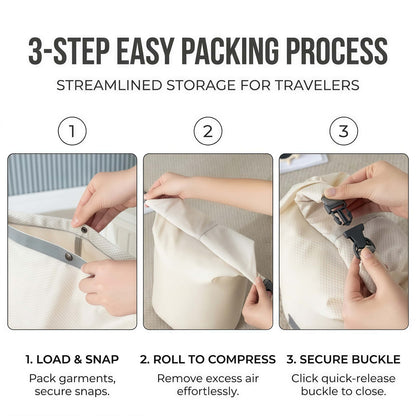 3-STEP EASY PACKING PROCESS

STREAMLINED STORAGE FOR TRAVELERS

1

2

3

1. LOAD & SNAP

Pack garments, secure snaps.

2. ROLL TO COMPRESS

Remove excess air effortlessly.

3. SECURE BUCKLE

Click quick-release buckle to close.